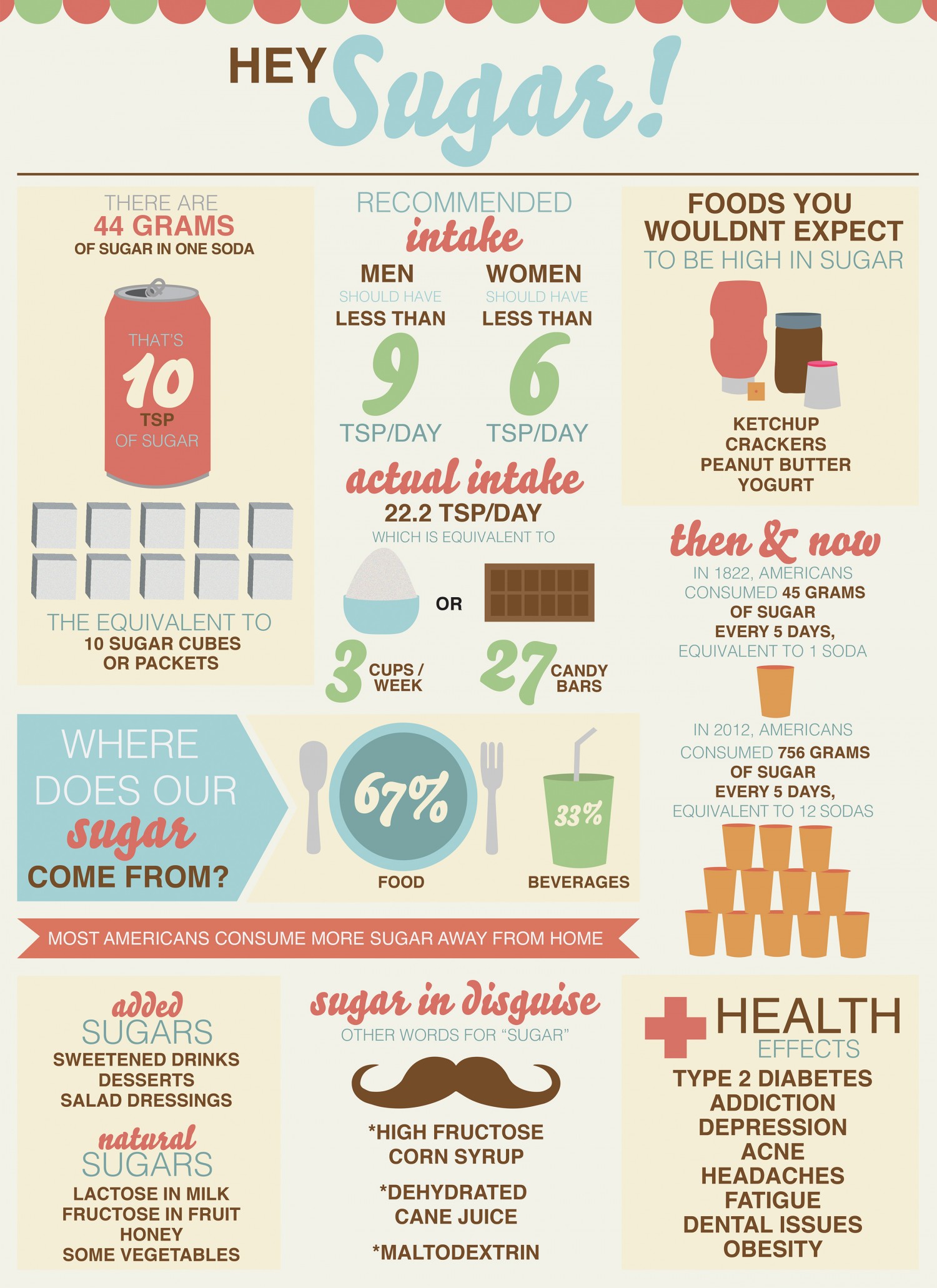 HEY Sugar!

THERE ARE 44 GRAMS OF SUGAR IN ONE SODA

THAT'S 10 TSP OF SUGAR

THE EQUIVALENT TO 10 SUGAR CUBES OR PACKETS

RECOMMENDED intake

MEN SHOULD HAVE LESS THAN 9 TSP/DAY

WOMEN SHOULD HAVE LESS THAN 6 TSP/DAY

actual intake
22.2 TSP/DAY
WHICH IS EQUIVALENT TO

3 CUPS / WEEK

OR

27 CANDY BARS

FOODS YOU WOULDNT EXPECT TO BE HIGH IN SUGAR

KETCHUP
CRACKERS
PEANUT BUTTER
YOGURT

then & now

IN 1822, AMERICANS CONSUMED 45 GRAMS OF SUGAR EVERY 5 DAYS, EQUIVALENT TO 1 SODA

IN 2012, AMERICANS CONSUMED 756 GRAMS OF SUGAR EVERY 5 DAYS, EQUIVALENT TO 12 SODAS

WHERE DOES OUR sugar COME FROM?

67%
FOOD

33%
BEVERAGES

MOST AMERICANS CONSUME MORE SUGAR AWAY FROM HOME

added SUGARS
SWEETENED DRINKS
DESSERTS
SALAD DRESSINGS

natural SUGARS
LACTOSE IN MILK
FRUCTOSE IN FRUIT
HONEY
SOME VEGETABLES

sugar in disguise
OTHER WORDS FOR "SUGAR"

*HIGH FRUCTOSE CORN SYRUP

*DEHYDRATED CANE JUICE

*MALTODEXTRIN

HEALTH EFFECTS
TYPE 2 DIABETES
ADDICTION
DEPRESSION
ACNE
HEADACHES
FATIGUE
DENTAL ISSUES
OBESITY