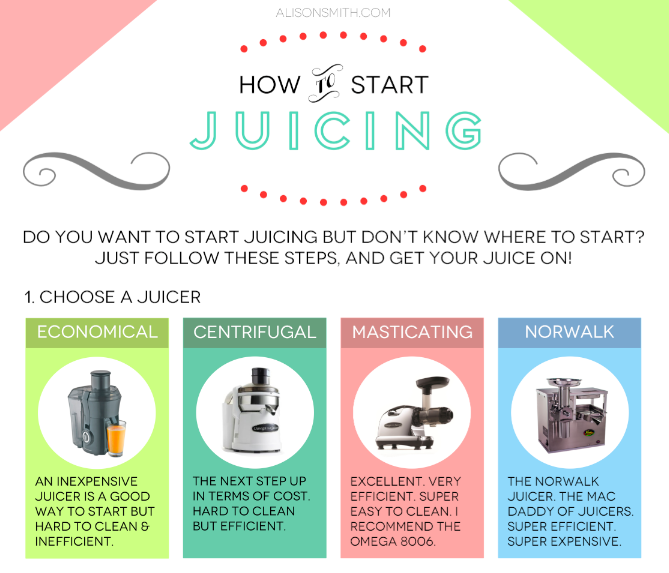 ALISONSMITH.COM

HOW TO START
JUICING

DO YOU WANT TO START JUICING BUT DON'T KNOW WHERE TO START? JUST FOLLOW THESE STEPS, AND GET YOUR JUICE ON!

1. CHOOSE A JUICER

ECONOMICAL
AN INEXPENSIVE JUICER IS A GOOD WAY TO START BUT HARD TO CLEAN & INEFFICIENT.

CENTRIFUGAL
THE NEXT STEP UP IN TERMS OF COST. HARD TO CLEAN BUT EFFICIENT.

MASTICATING
EXCELLENT. VERY EFFICIENT. SUPER EASY TO CLEAN. I RECOMMEND THE OMEGA 8006.

NORWALK
THE NORWALK JUICER. THE MAC DADDY OF JUICERS. SUPER EFFICIENT. SUPER EXPENSIVE.